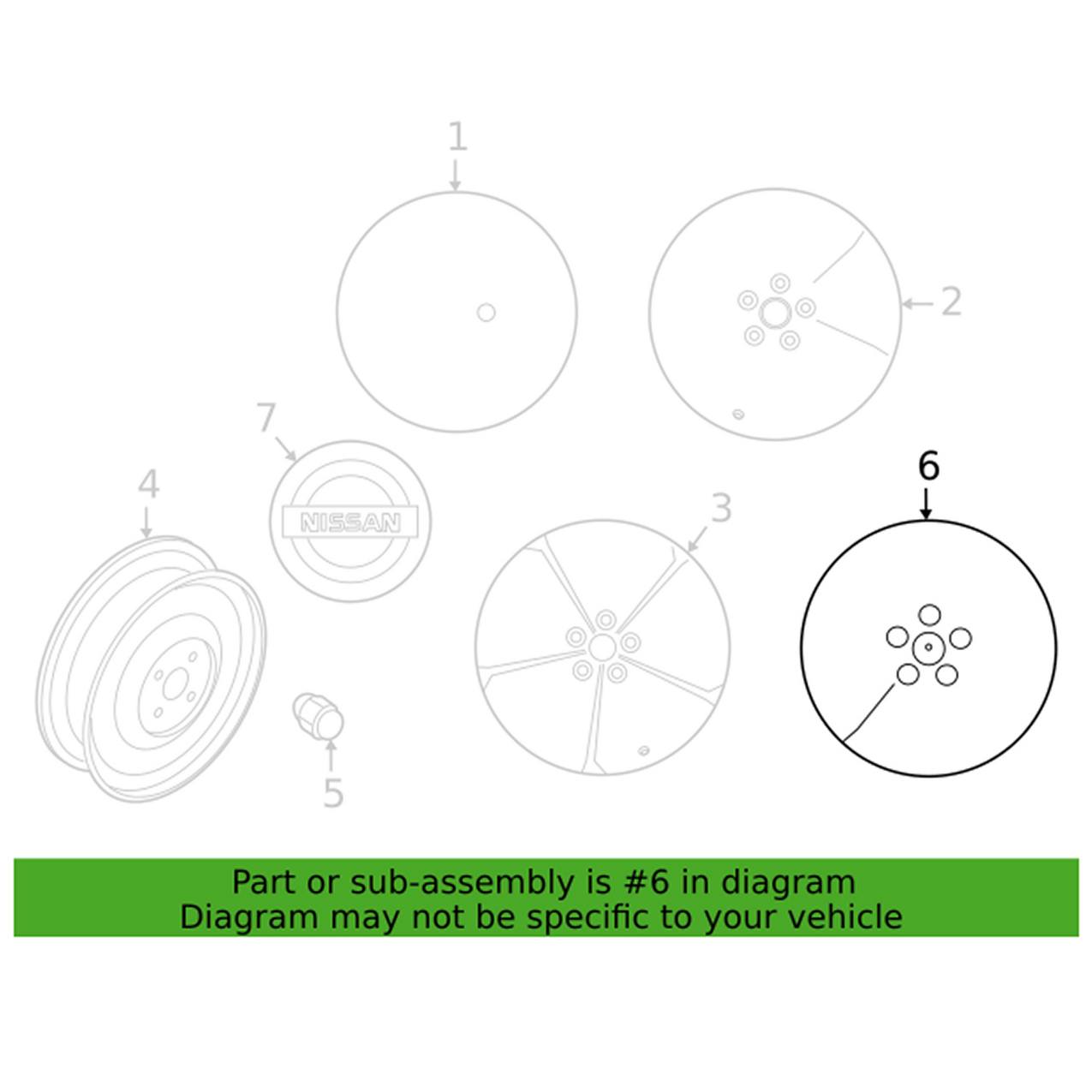 1

2

7

NISSAN

4

3

6

5

Part or sub-assembly is #6 in diagram
Diagram may not be specific to your vehicle