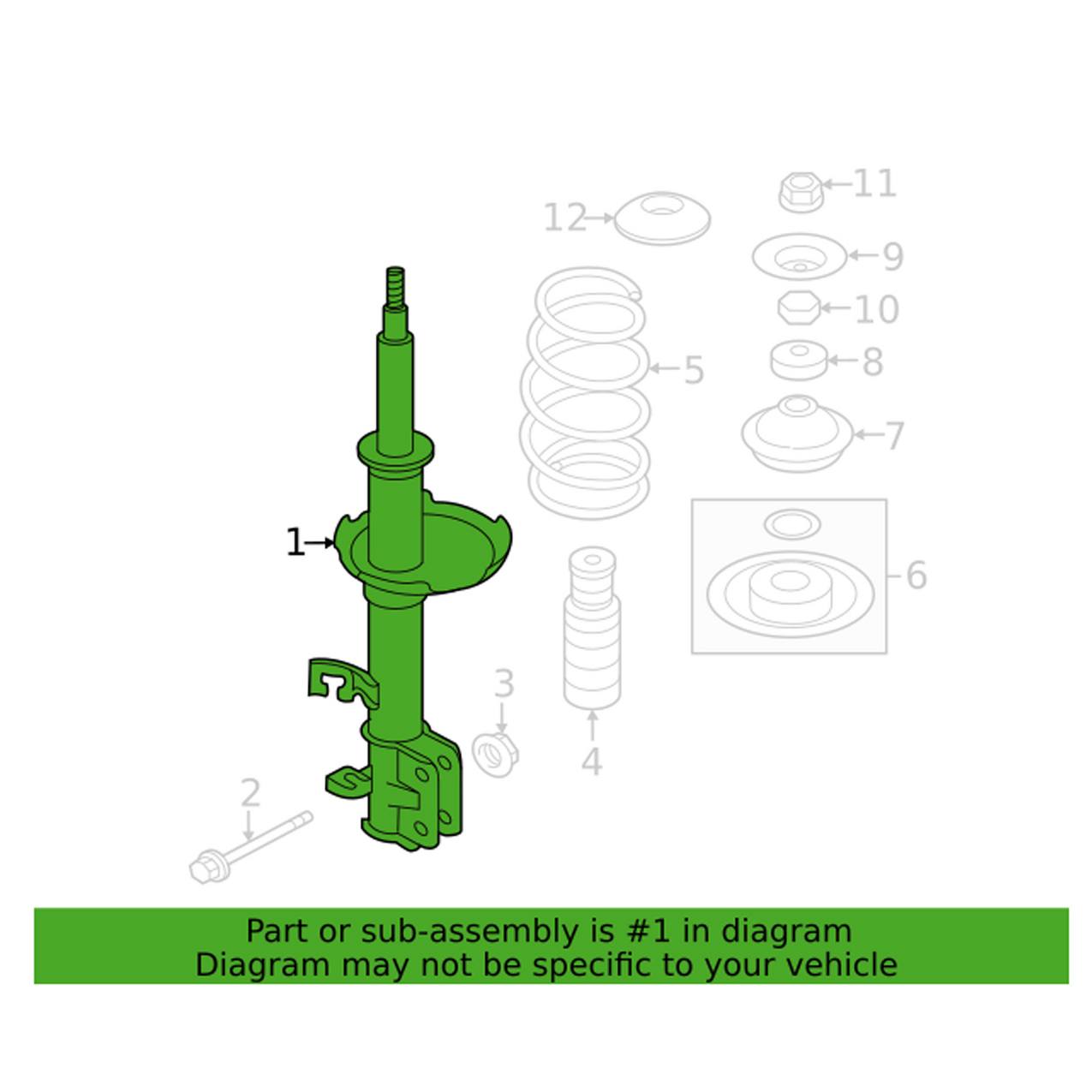 12
11
9
10
5
8
7
1
6
3
4
2

Part or sub-assembly is #1 in diagram
Diagram may not be specific to your vehicle