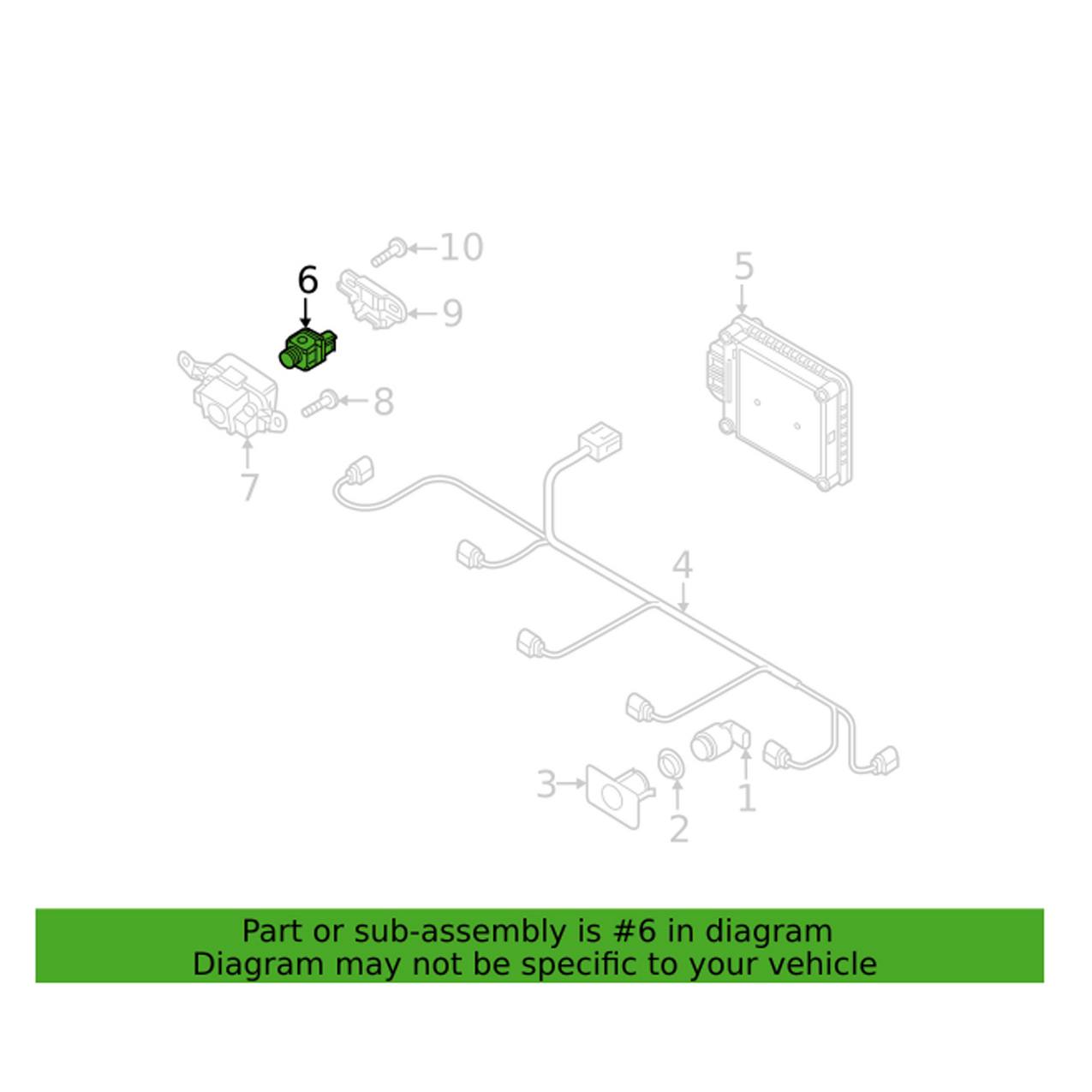 10
6
9
5
8
7
4
3
2
1

Part or sub-assembly is #6 in diagram
Diagram may not be specific to your vehicle