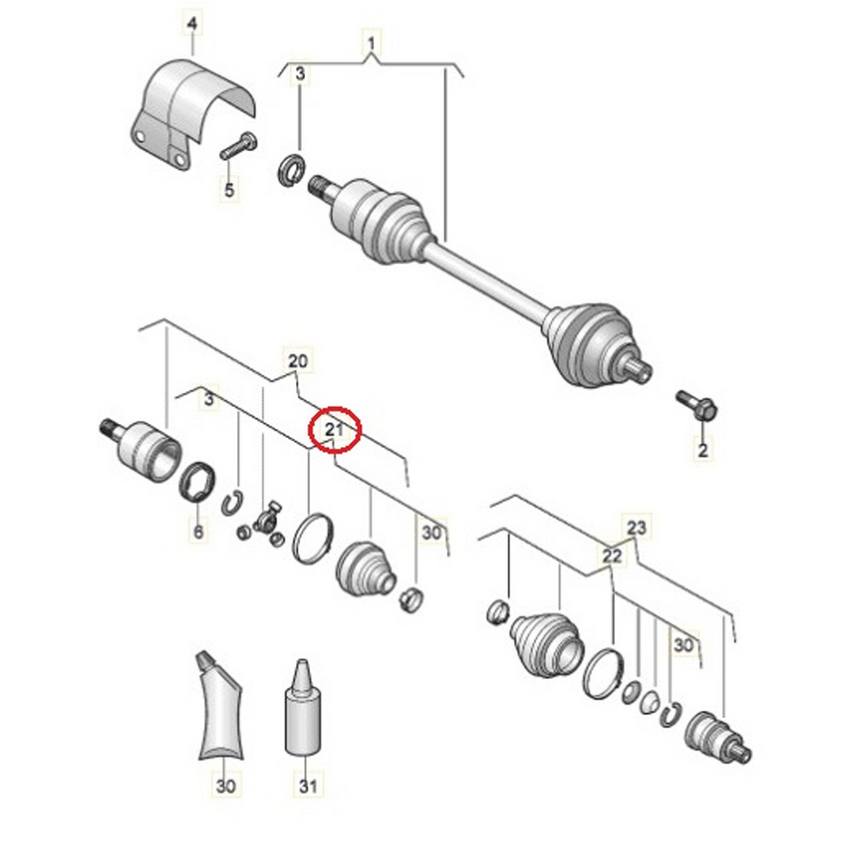 4
1
3
5
20
3
21
2
6
30
23
22
30
30
31