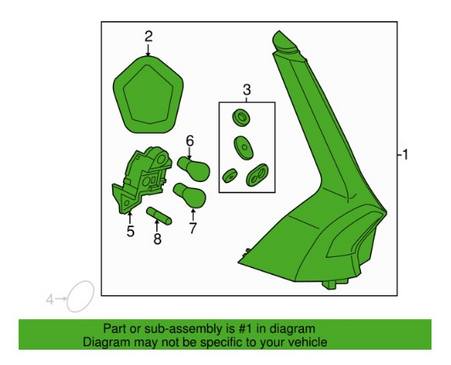 2
3
6
1
5
8
7
4

Part or sub-assembly is #1 in diagram
Diagram may not be specific to your vehicle