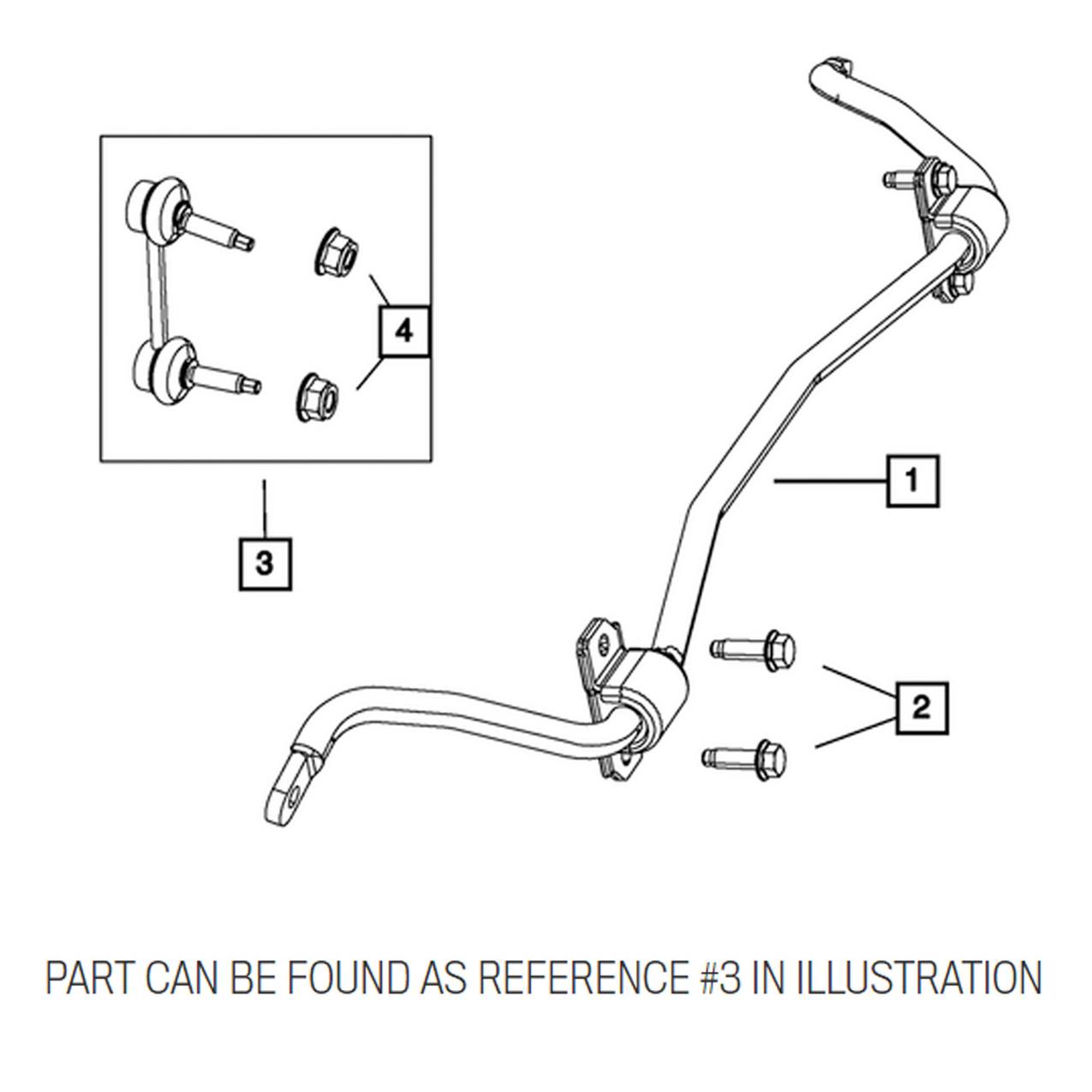 4

1

3

2

PART CAN BE FOUND AS REFERENCE #3 IN ILLUSTRATION