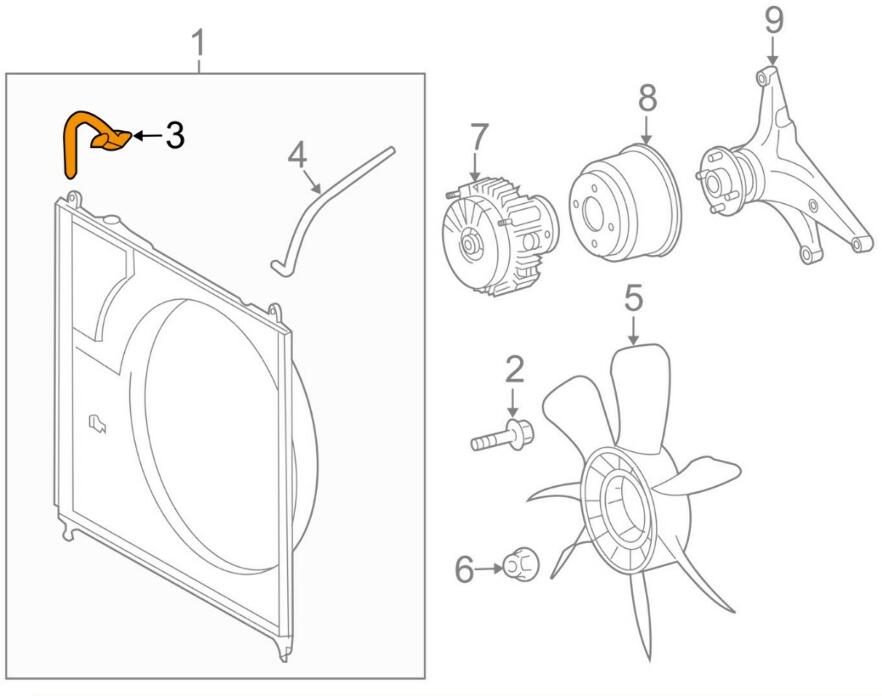 1
3
4
7
8
9
5
2
6