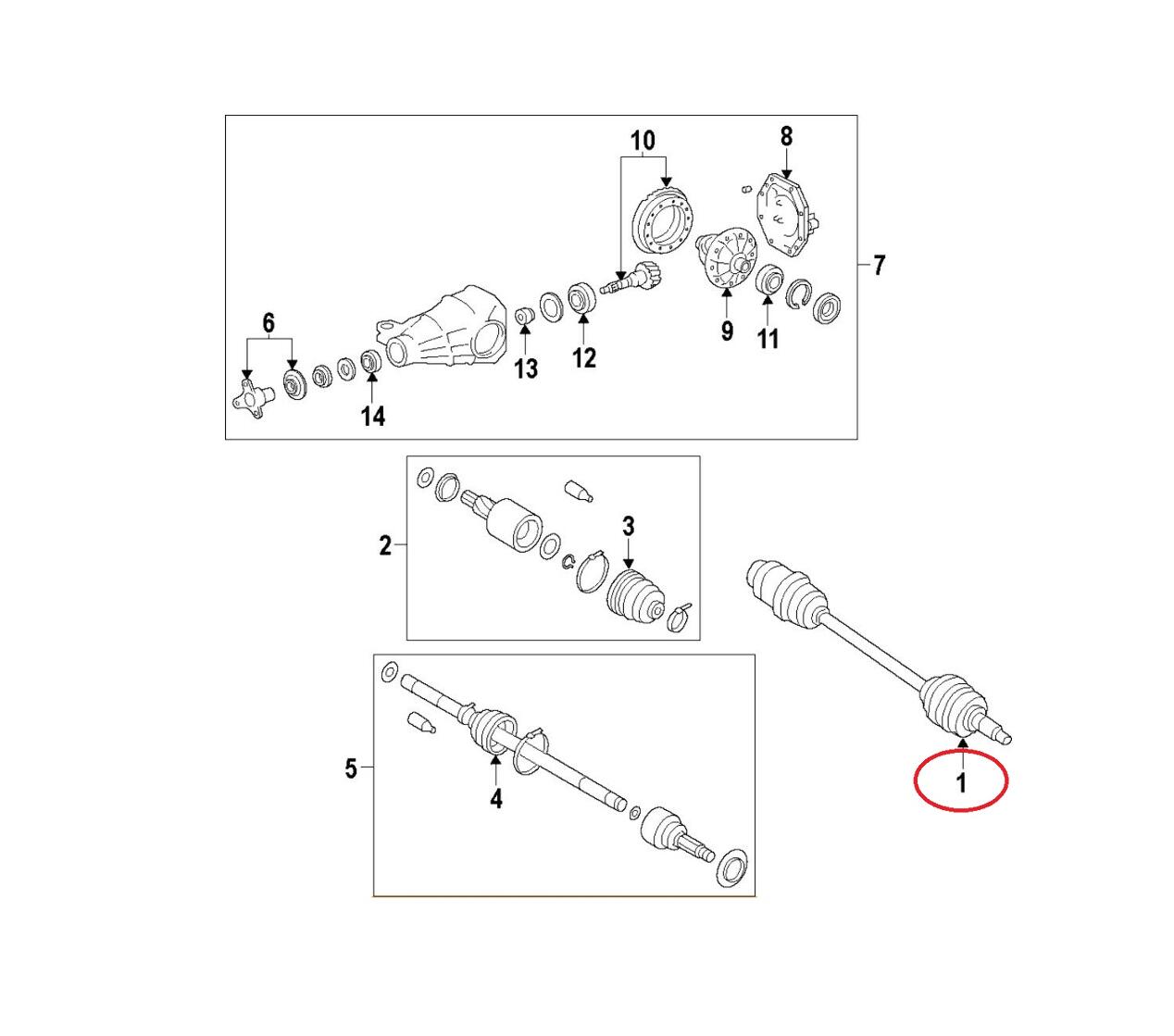 10
8
7
6
13
12
9
11
14
2
3
5
4
1