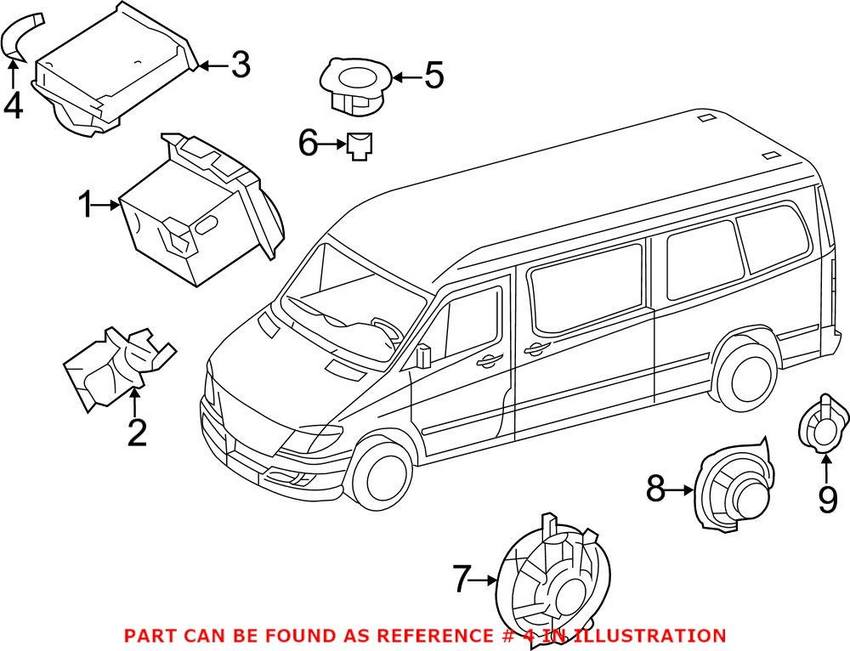 4
3
5
6
1
2
8
9
7
PART CAN BE FOUND AS REFERENCE # 4 IN ILLUSTRATION