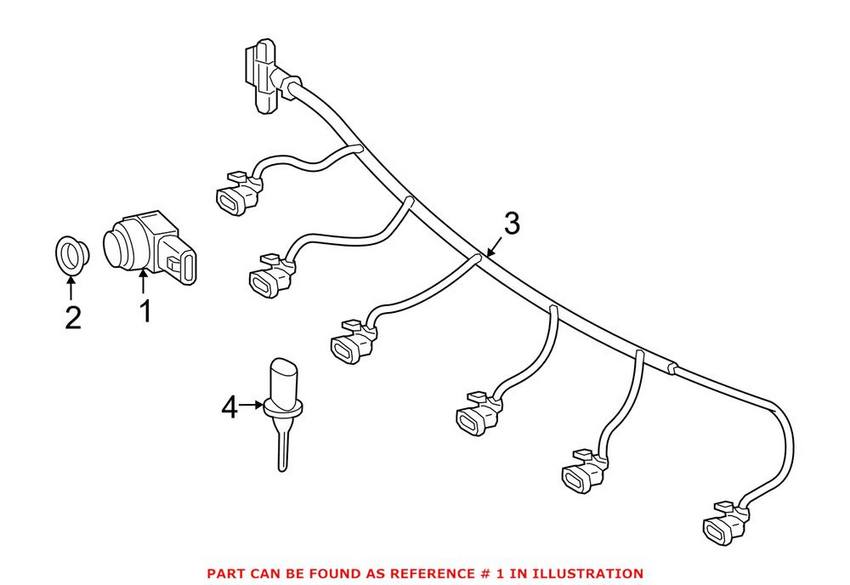 3

2

1

4

PART CAN BE FOUND AS REFERENCE # 1 IN ILLUSTRATION