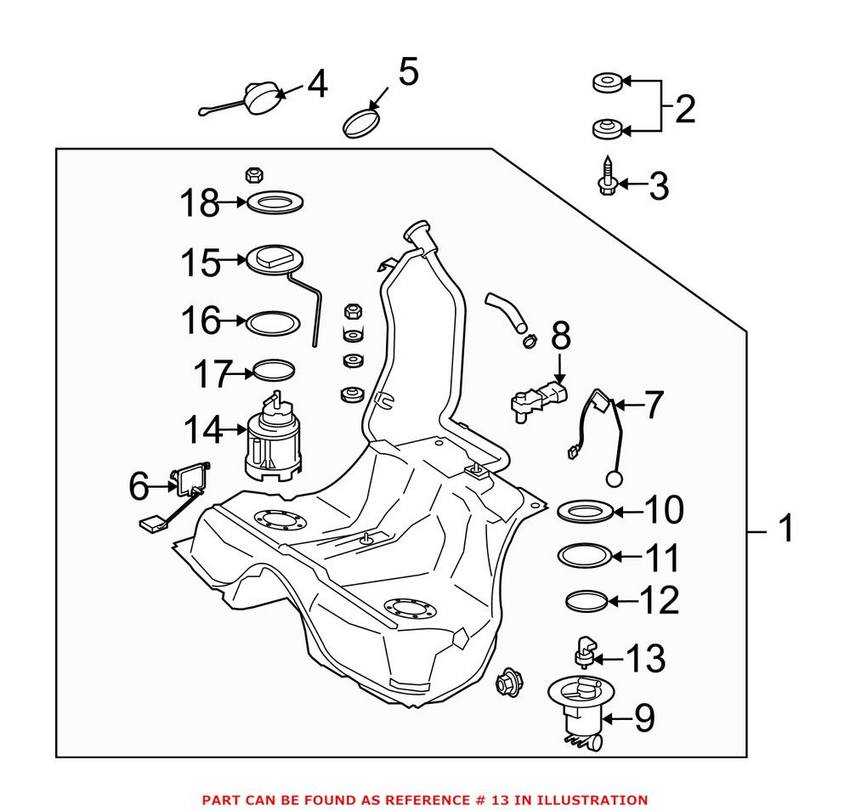 4
5
2
3
18
15
16
17
14
6
8
7
10
11
12
13
9
1

PART CAN BE FOUND AS REFERENCE # 13 IN ILLUSTRATION