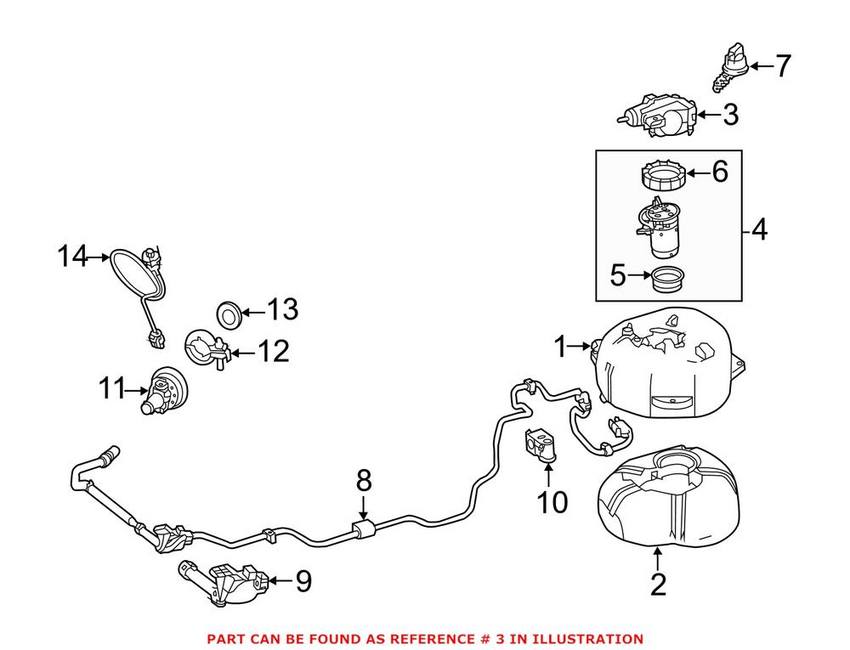 7
3
6
4
5
14
13
12
1
11
8
10
9
2
PART CAN BE FOUND AS REFERENCE # 3 IN ILLUSTRATION