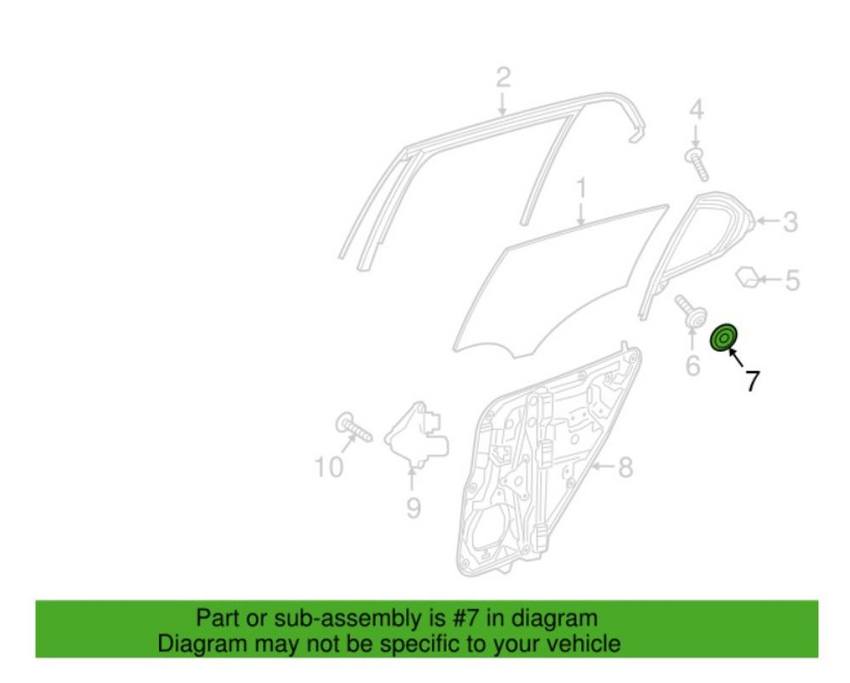 2
4
1
3
5
6
7
10
9
8

Part or sub-assembly is #7 in diagram
Diagram may not be specific to your vehicle