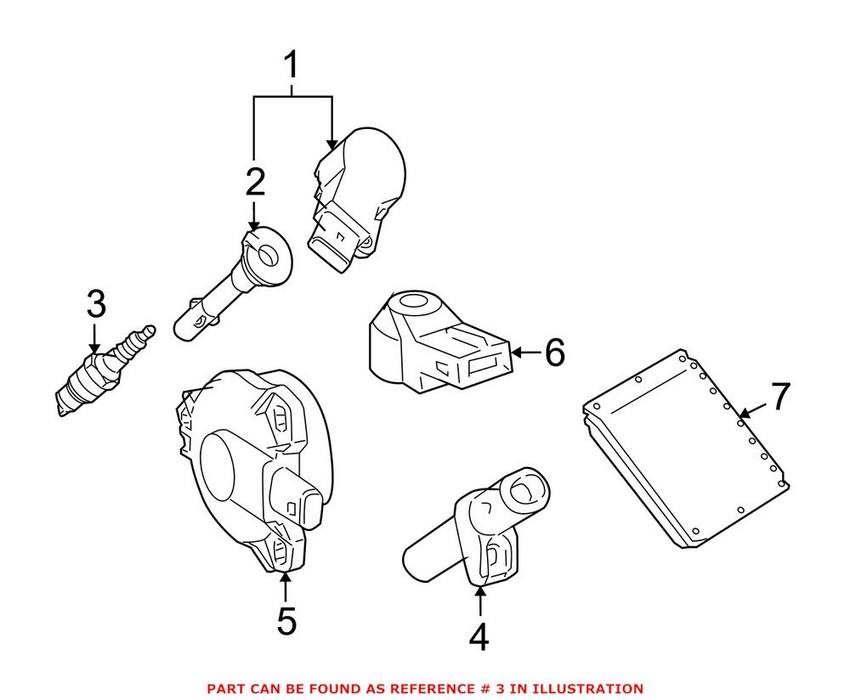 1
2
3
6
7
5
4
PART CAN BE FOUND AS REFERENCE # 3 IN ILLUSTRATION