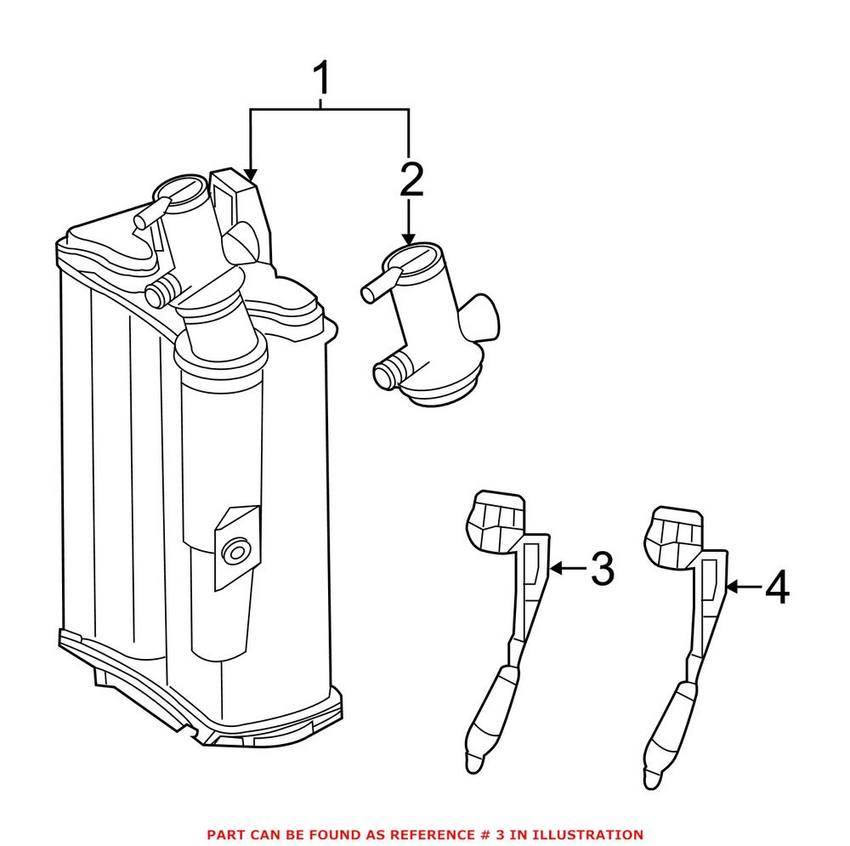 1
2
3
4
PART CAN BE FOUND AS REFERENCE # 3 IN ILLUSTRATION