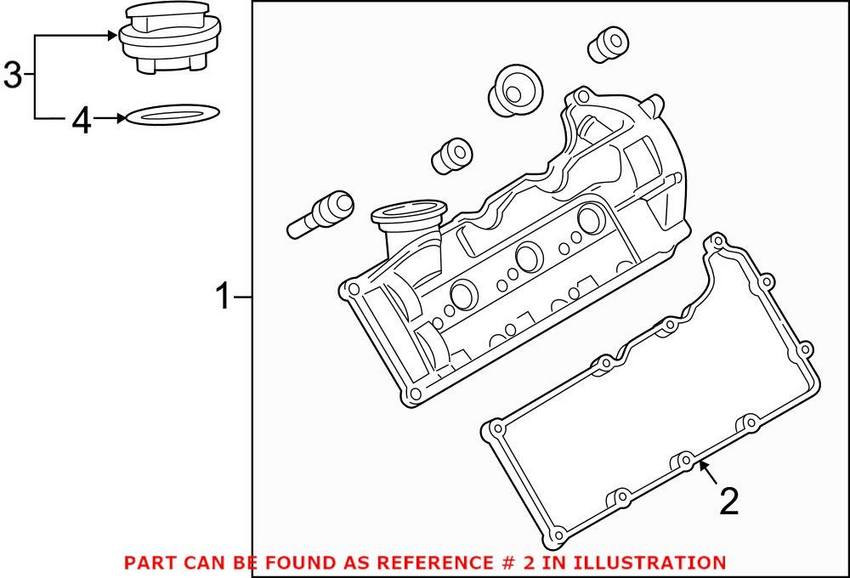 3
4
1
2
PART CAN BE FOUND AS REFERENCE # 2 IN ILLUSTRATION