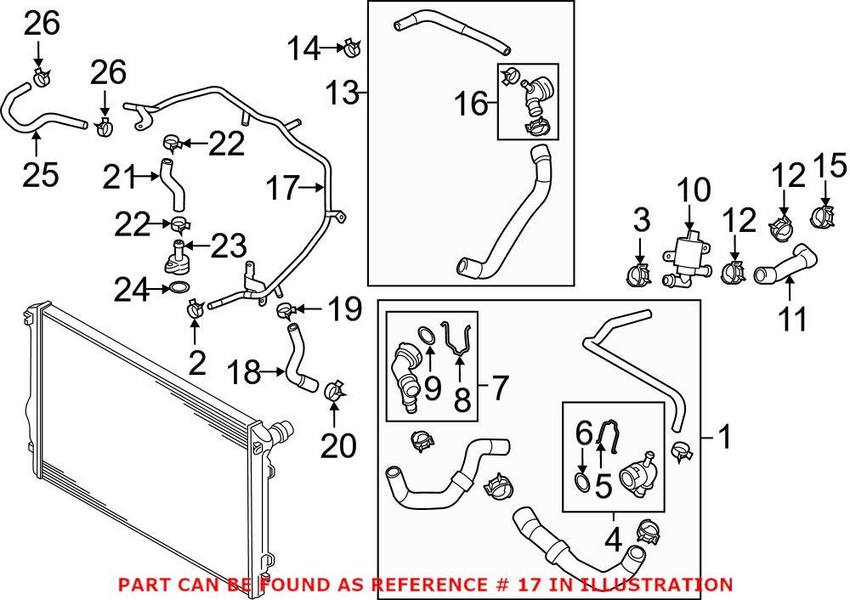 26
26
25
14
13
16
22
21
17
22
23
24
2
19
18
20
10
3
12
12
15
11
9
8
7
6
5
4
1
PART CAN BE FOUND AS REFERENCE # 17 IN ILLUSTRATION