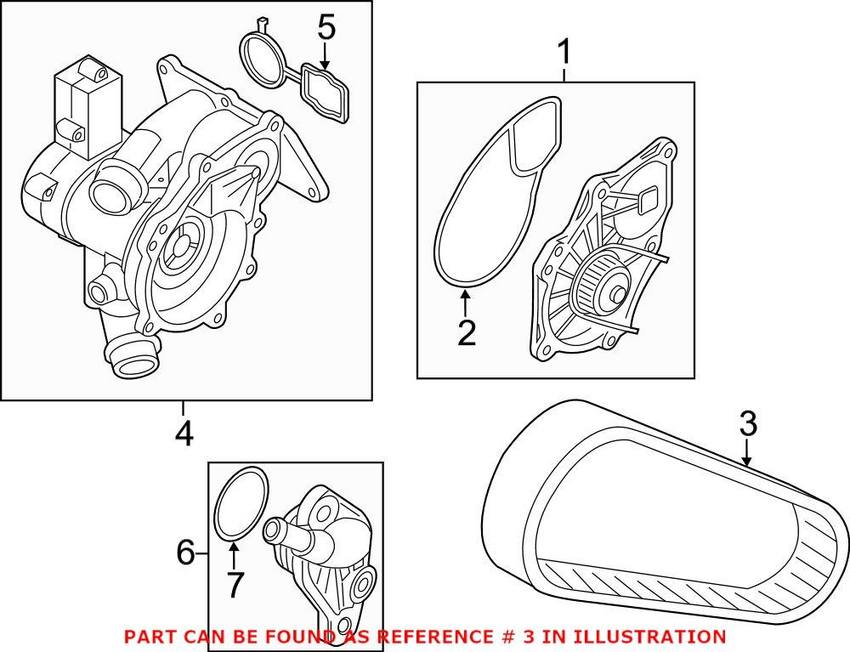 5
1
2
4
3
6
7
PART CAN BE FOUND AS REFERENCE # 3 IN ILLUSTRATION