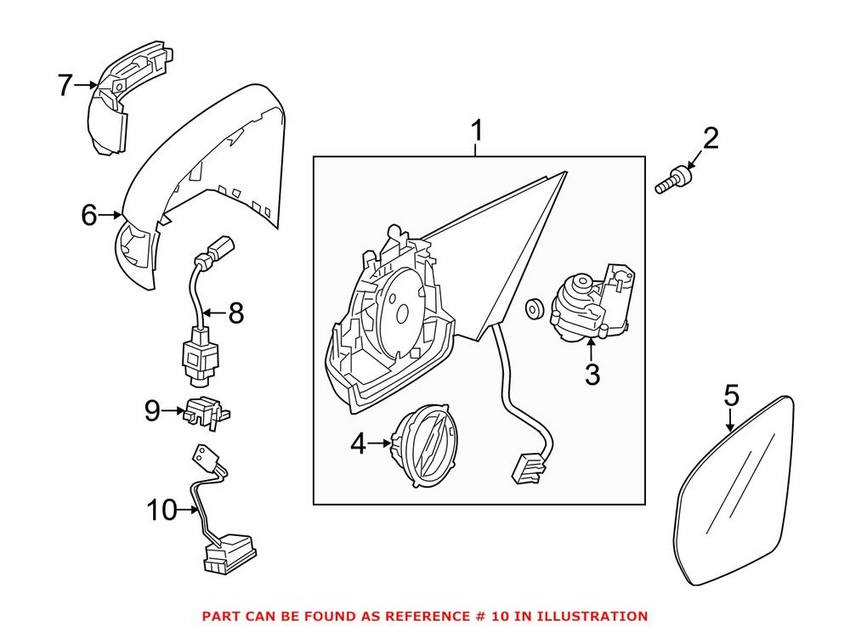 7
6
8
9
10
1
2
3
4
5
PART CAN BE FOUND AS REFERENCE # 10 IN ILLUSTRATION