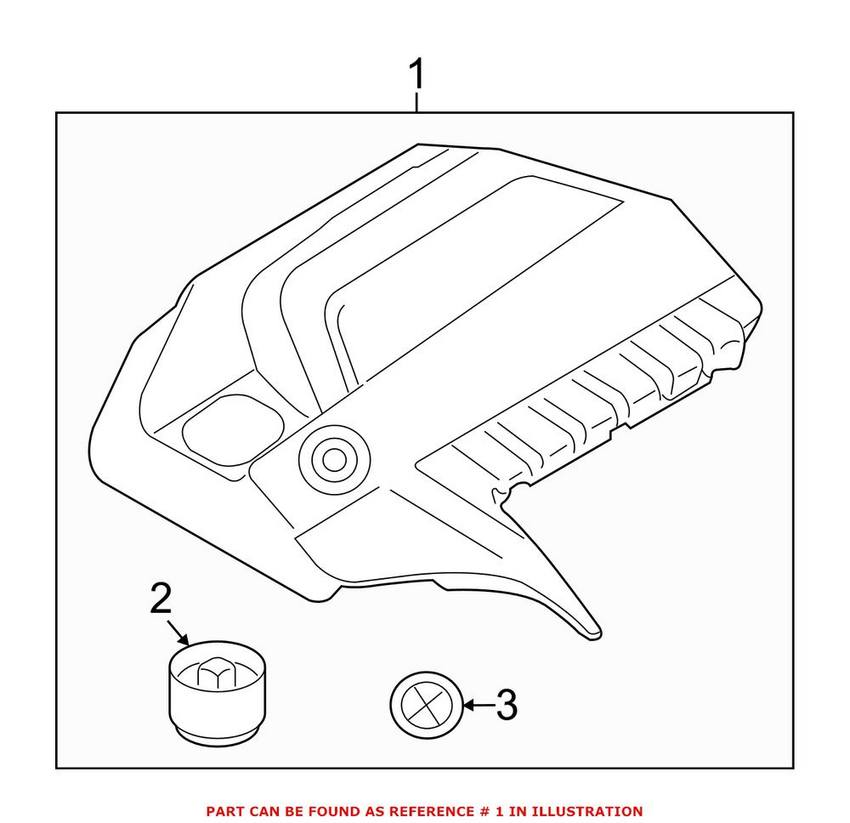 1

2

3

PART CAN BE FOUND AS REFERENCE # 1 IN ILLUSTRATION