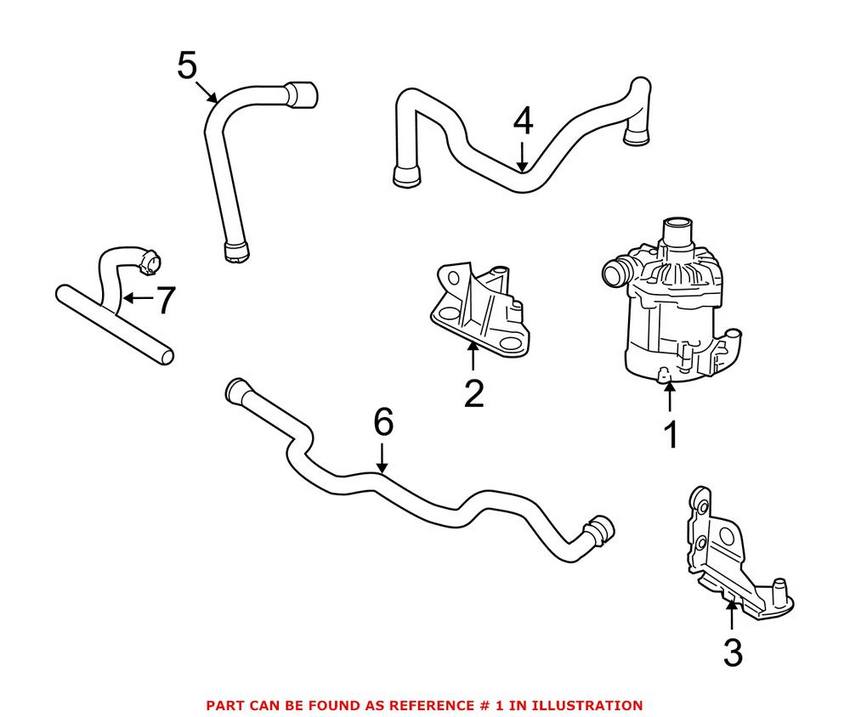 5

4

7

2

1

6

3

PART CAN BE FOUND AS REFERENCE # 1 IN ILLUSTRATION