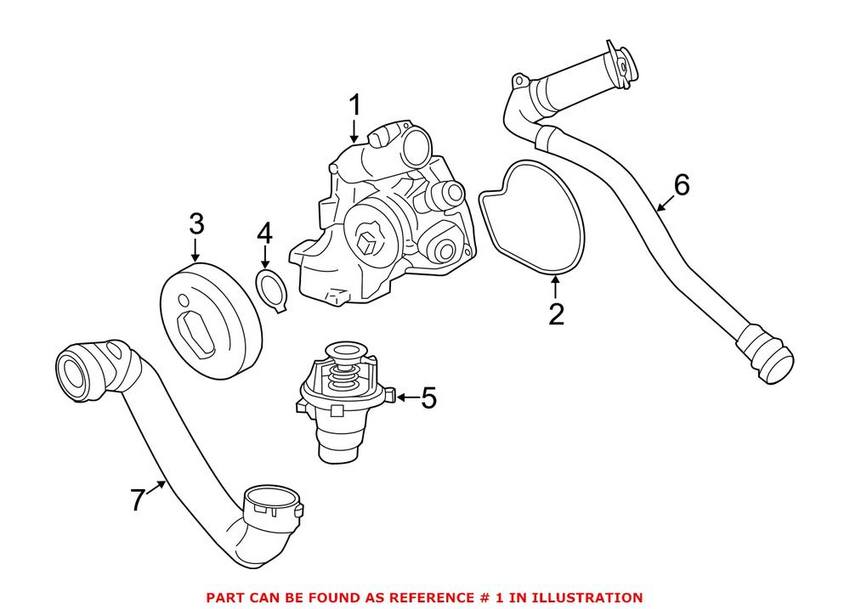 1
6
3
4
2
5
7
PART CAN BE FOUND AS REFERENCE # 1 IN ILLUSTRATION