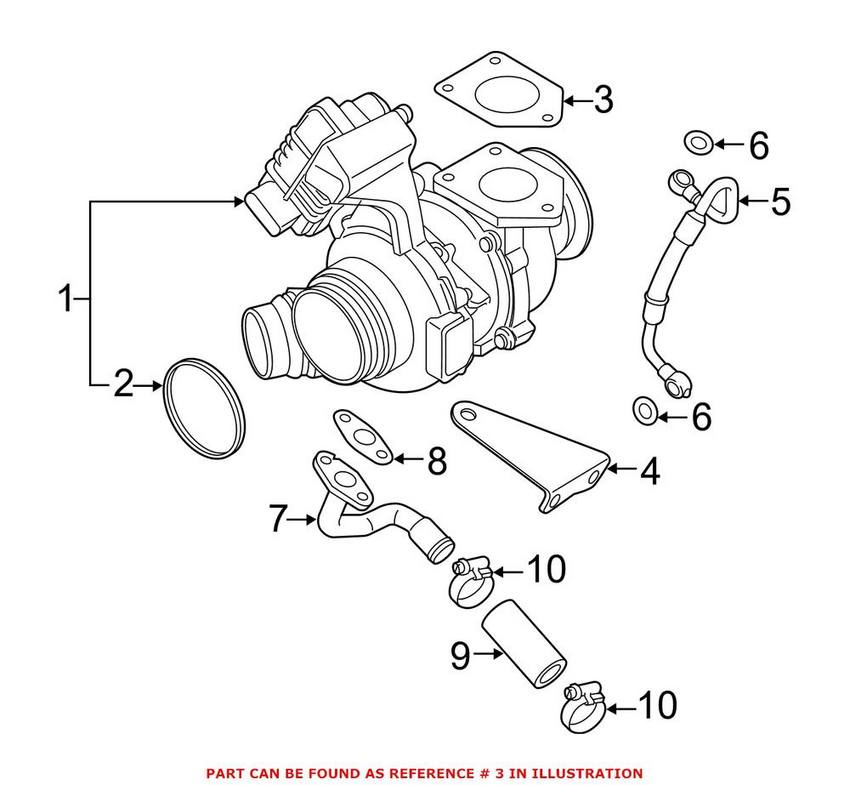 3
6
5
1
2
6
8
4
7
10
9
10
PART CAN BE FOUND AS REFERENCE # 3 IN ILLUSTRATION