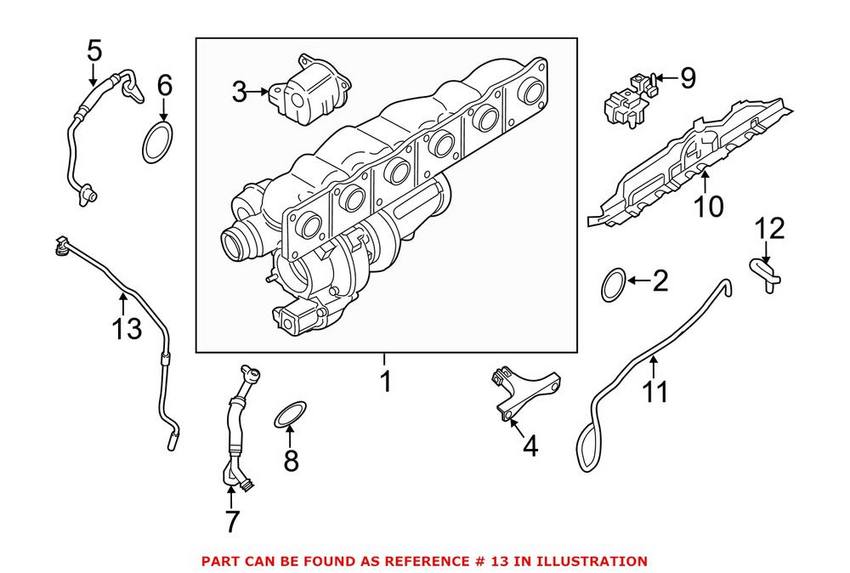 5
6
3
9
10
12
2
13
1
11
4
8
7

PART CAN BE FOUND AS REFERENCE # 13 IN ILLUSTRATION