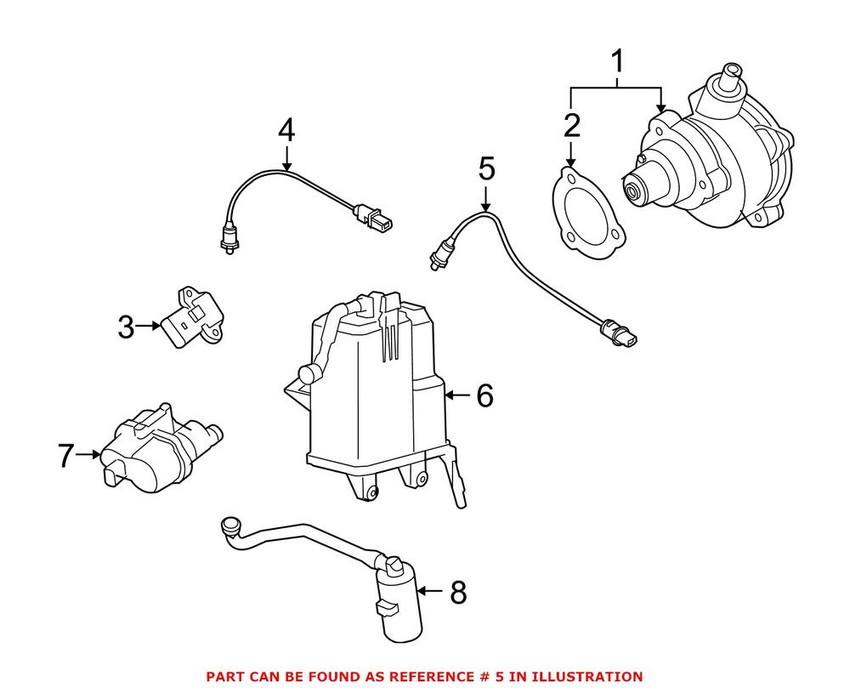 1
2
4
5
3
6
7
8
PART CAN BE FOUND AS REFERENCE # 5 IN ILLUSTRATION