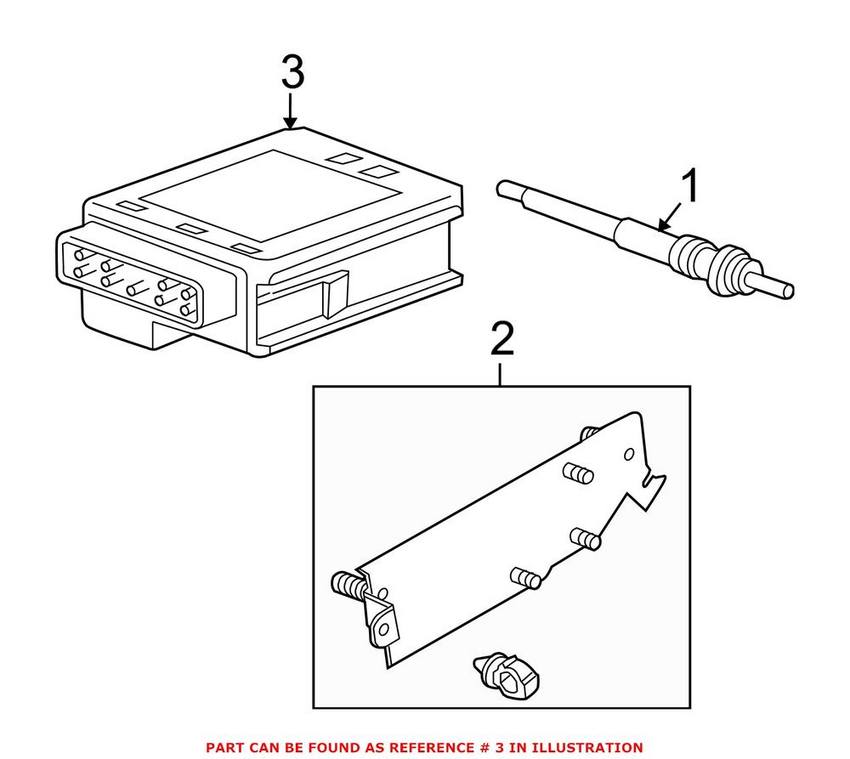 3

1

2

PART CAN BE FOUND AS REFERENCE # 3 IN ILLUSTRATION