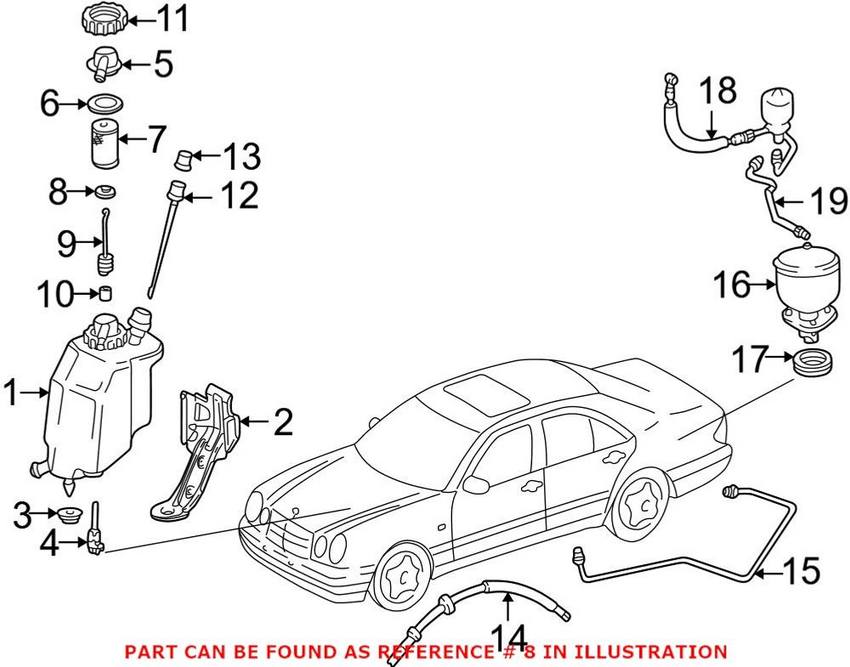 11
5
6
7
13
8
12
9
10
1
2
3
4
18
19
16
17
15
14
PART CAN BE FOUND AS REFERENCE # 8 IN ILLUSTRATION