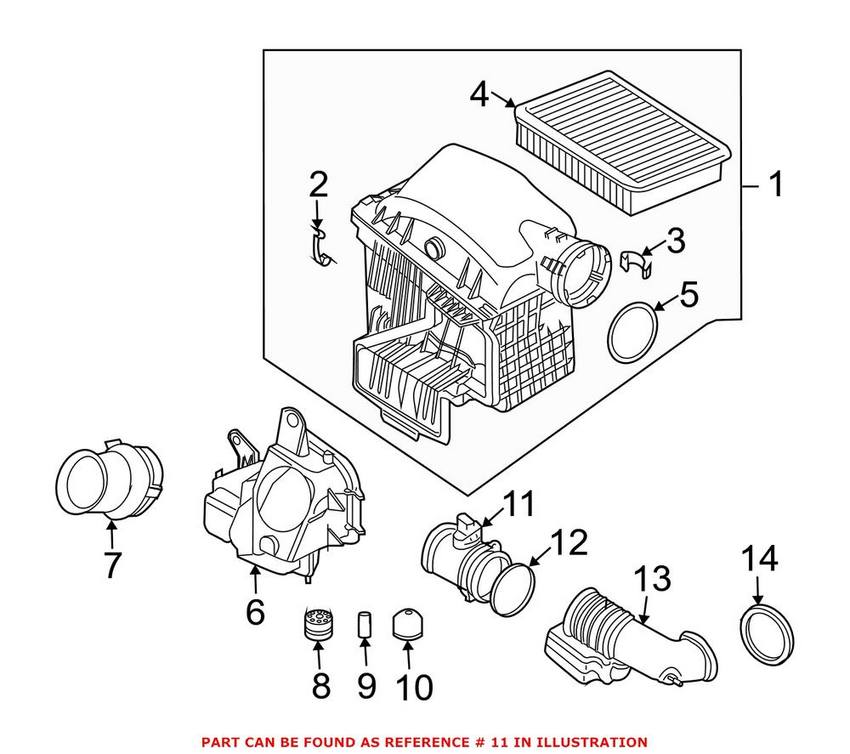 4
1
2
3
5
7
6
11
12
13
14
8
9
10

PART CAN BE FOUND AS REFERENCE # 11 IN ILLUSTRATION