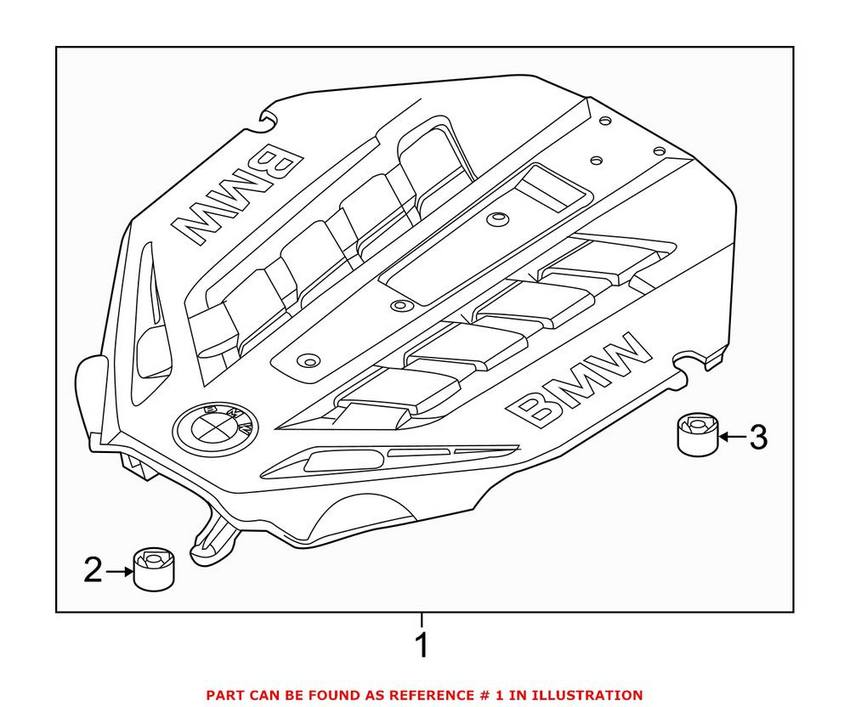 BMW

BMW

BMW

3

2

1

PART CAN BE FOUND AS REFERENCE # 1 IN ILLUSTRATION