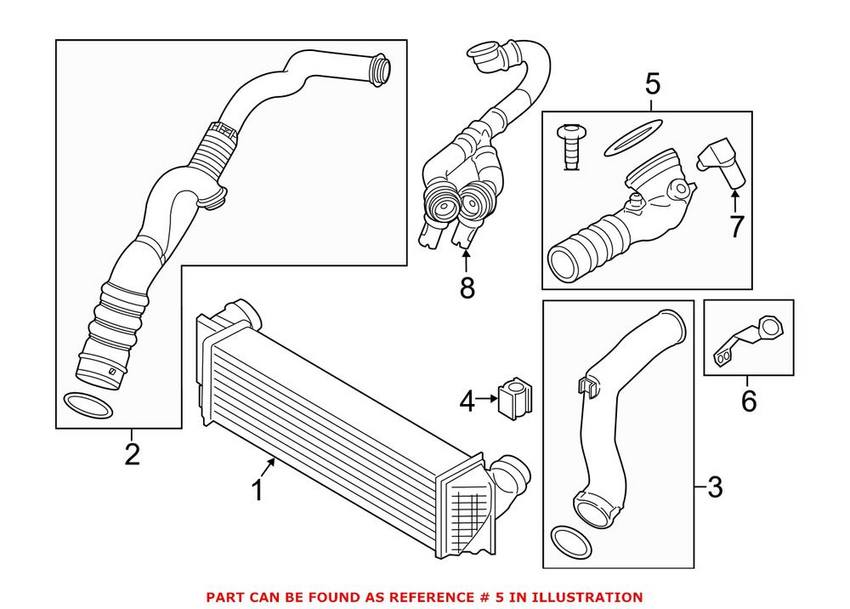 5
7
8
6
4
2
1
3
PART CAN BE FOUND AS REFERENCE # 5 IN ILLUSTRATION