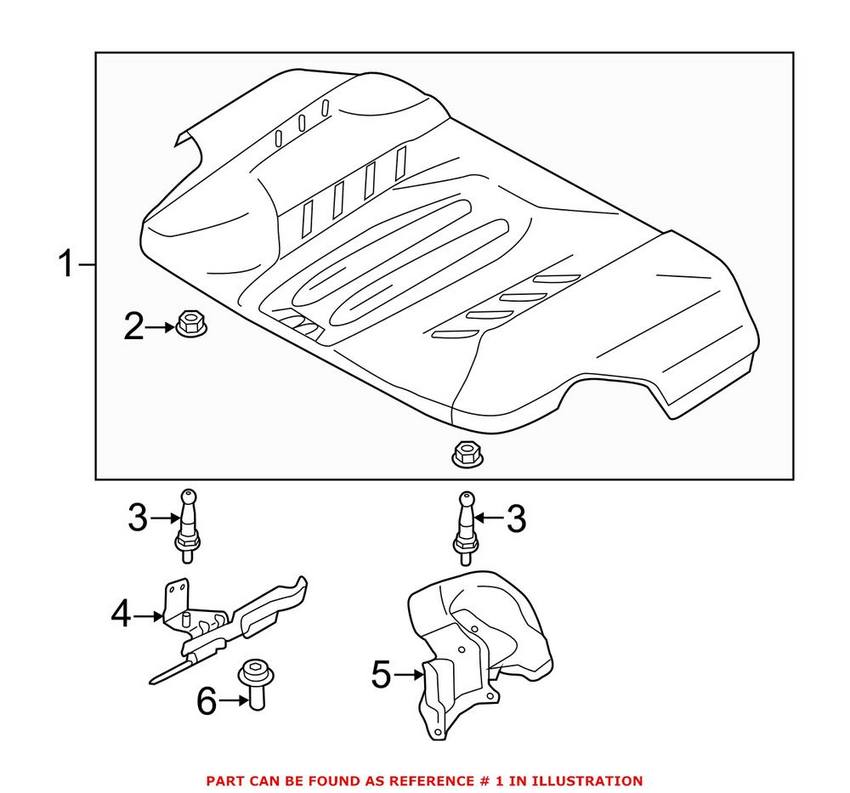 1
2
3
3
4
5
6

PART CAN BE FOUND AS REFERENCE # 1 IN ILLUSTRATION