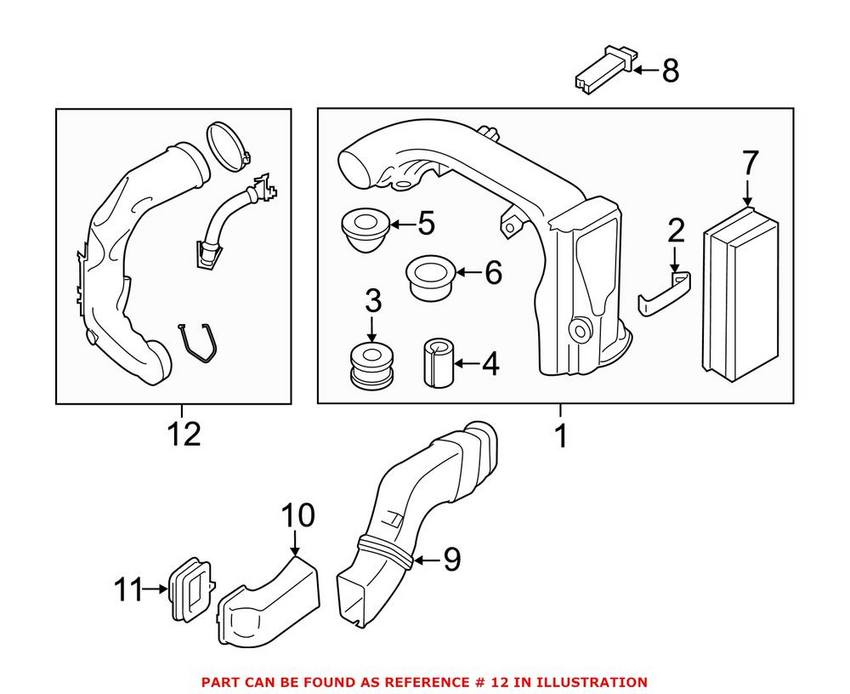 8
7
5
2
6
3
4
12
1
10
9
11
PART CAN BE FOUND AS REFERENCE # 12 IN ILLUSTRATION