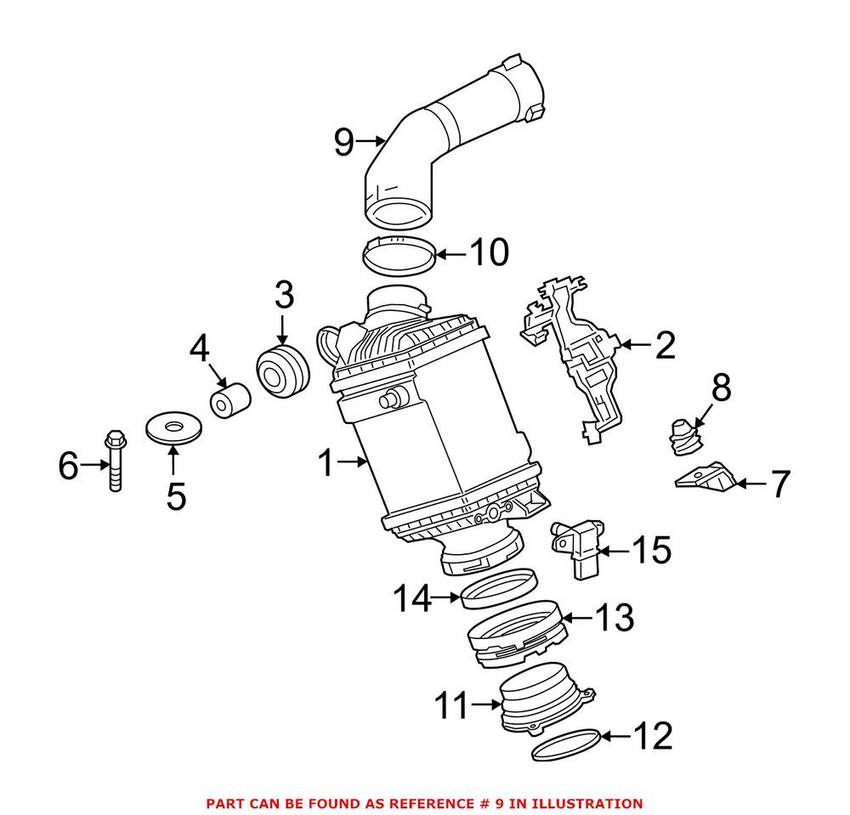 9
10
3
4
2
8
6
5
1
7
15
14
13
11
12

PART CAN BE FOUND AS REFERENCE # 9 IN ILLUSTRATION