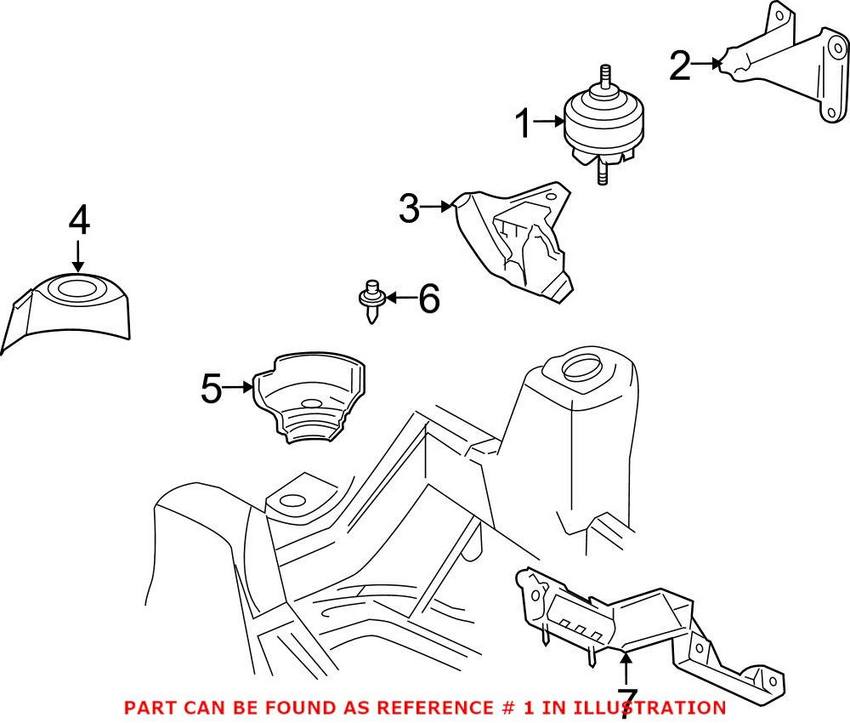 2
1
3
4
6
5
7
PART CAN BE FOUND AS REFERENCE # 1 IN ILLUSTRATION