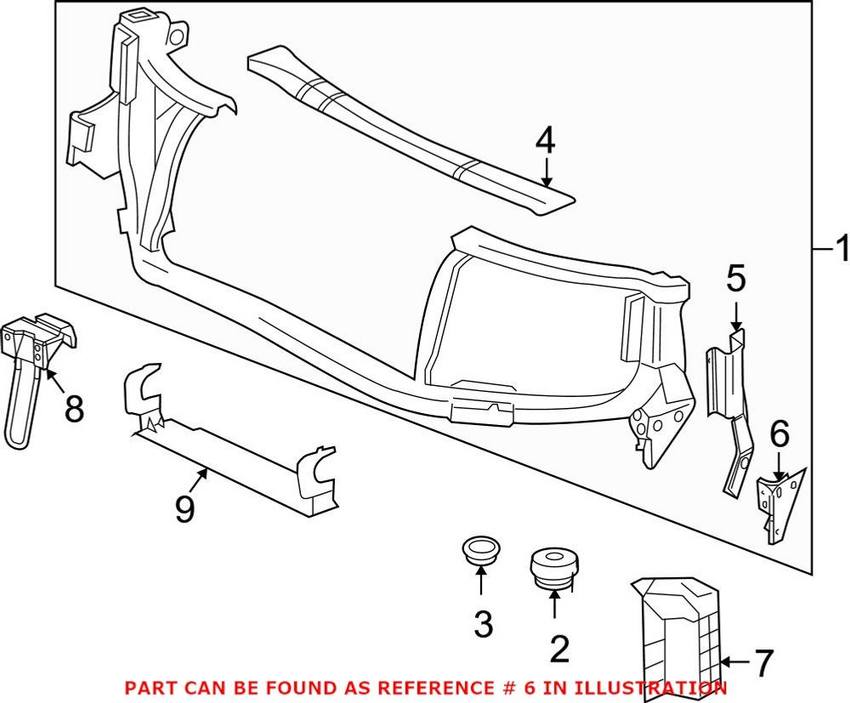 4
1
5
8
6
9
3
2
7
PART CAN BE FOUND AS REFERENCE # 6 IN ILLUSTRATION