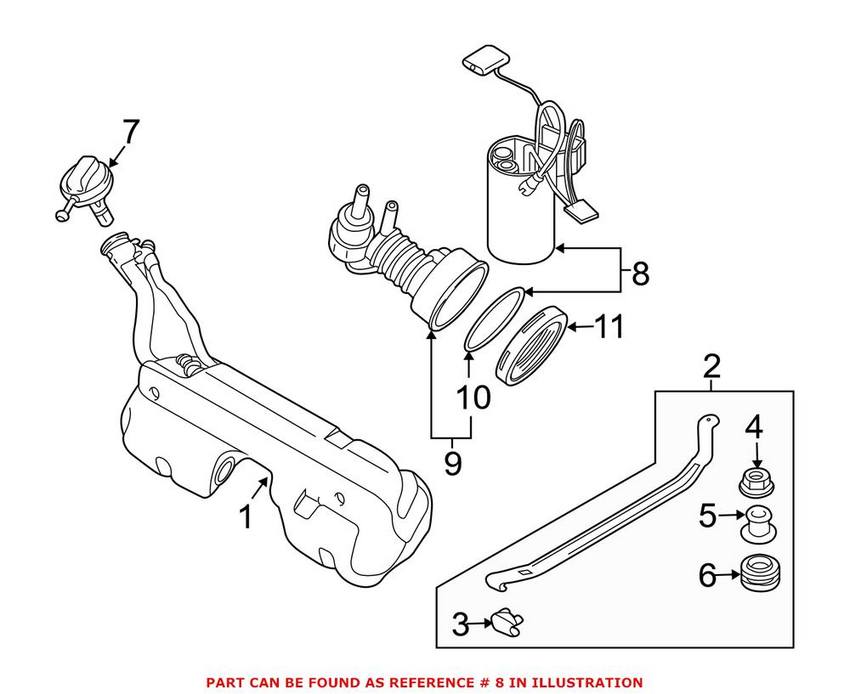 7

8

11

10

9

2

4

5

6

1

3

PART CAN BE FOUND AS REFERENCE # 8 IN ILLUSTRATION