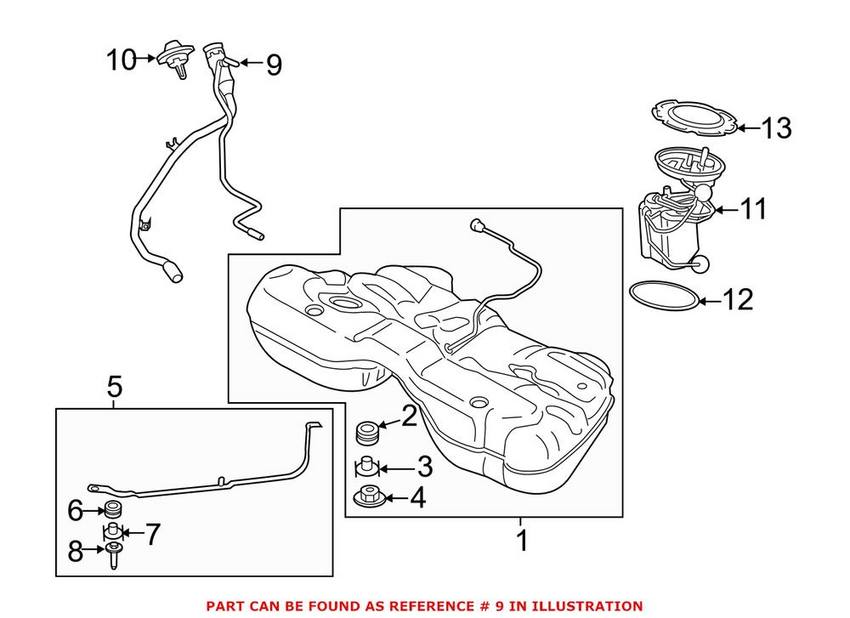 10
9
13
11
12
5
2
3
4
6
7
8
1
PART CAN BE FOUND AS REFERENCE # 9 IN ILLUSTRATION