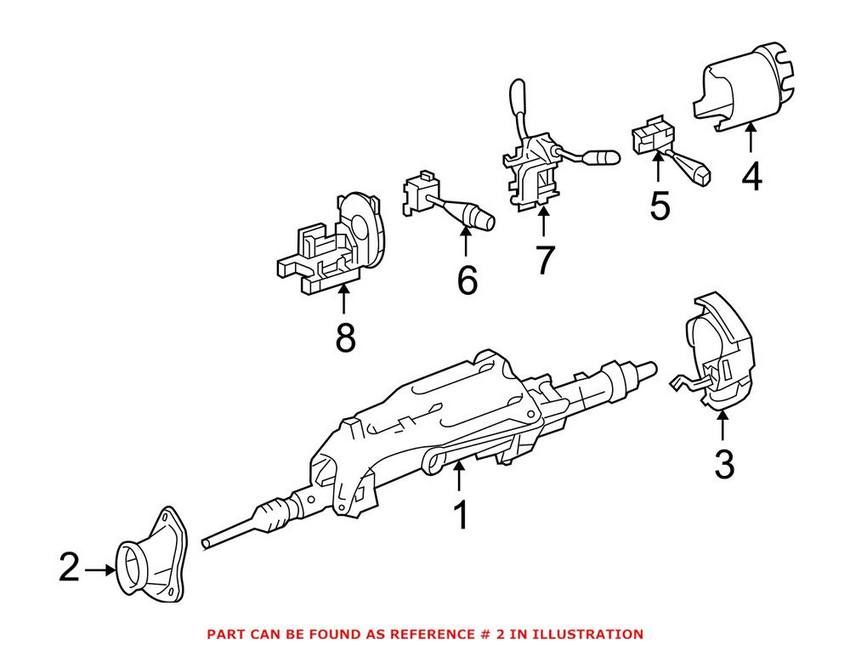 4
5
7
6
8
3
1
2
PART CAN BE FOUND AS REFERENCE # 2 IN ILLUSTRATION