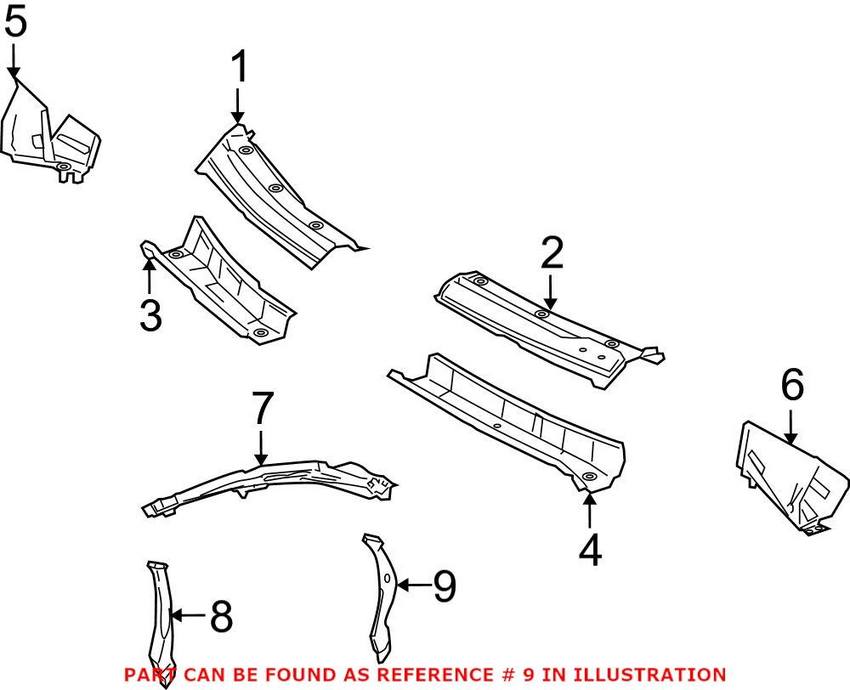 5
1
3
2
6
7
4
8
9
PART CAN BE FOUND AS REFERENCE # 9 IN ILLUSTRATION