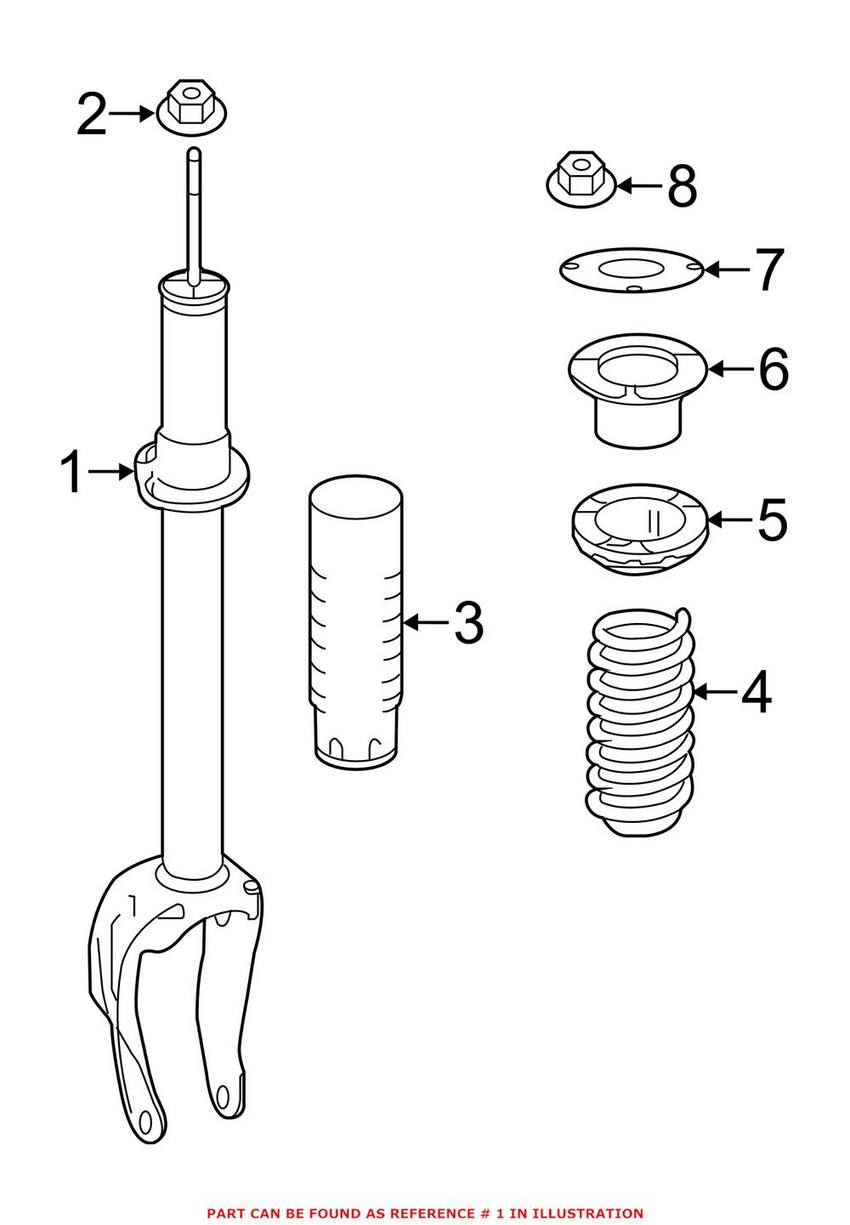 2
8
7
6
1
5
3
4
PART CAN BE FOUND AS REFERENCE # 1 IN ILLUSTRATION