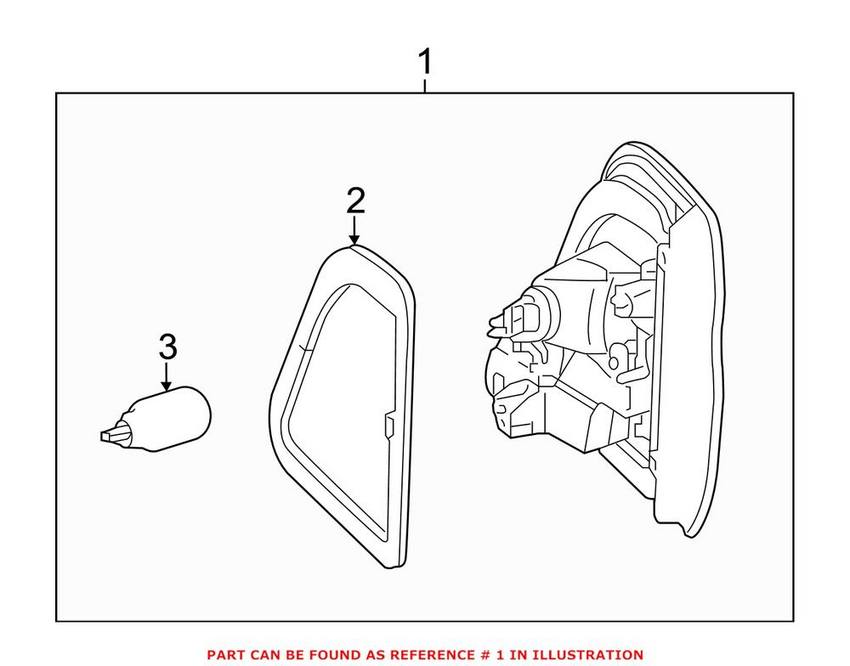 1

2

3

PART CAN BE FOUND AS REFERENCE # 1 IN ILLUSTRATION