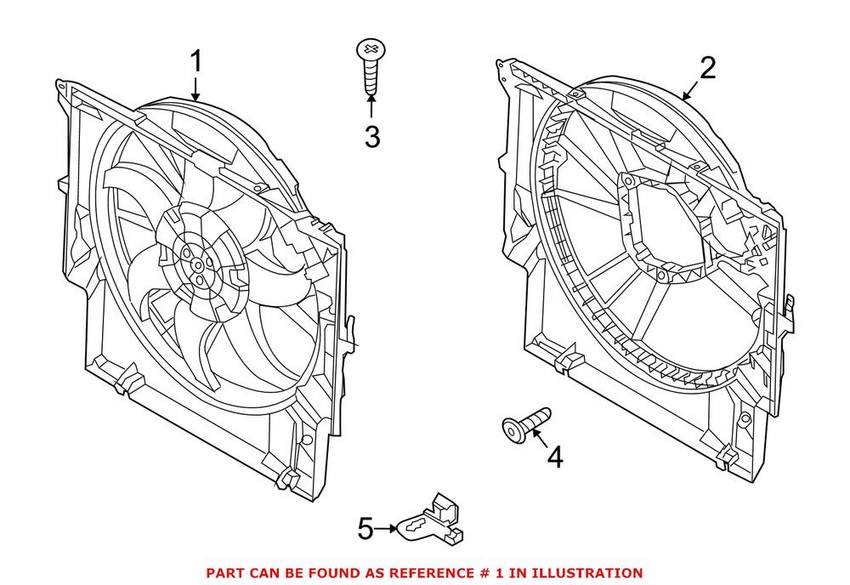 1

3

2

4

5

PART CAN BE FOUND AS REFERENCE # 1 IN ILLUSTRATION