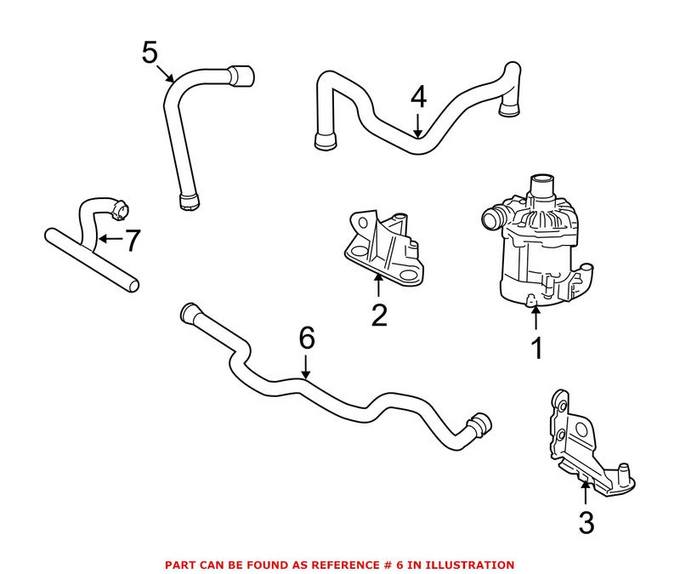 5

4

7

2

1

6

3

PART CAN BE FOUND AS REFERENCE # 6 IN ILLUSTRATION