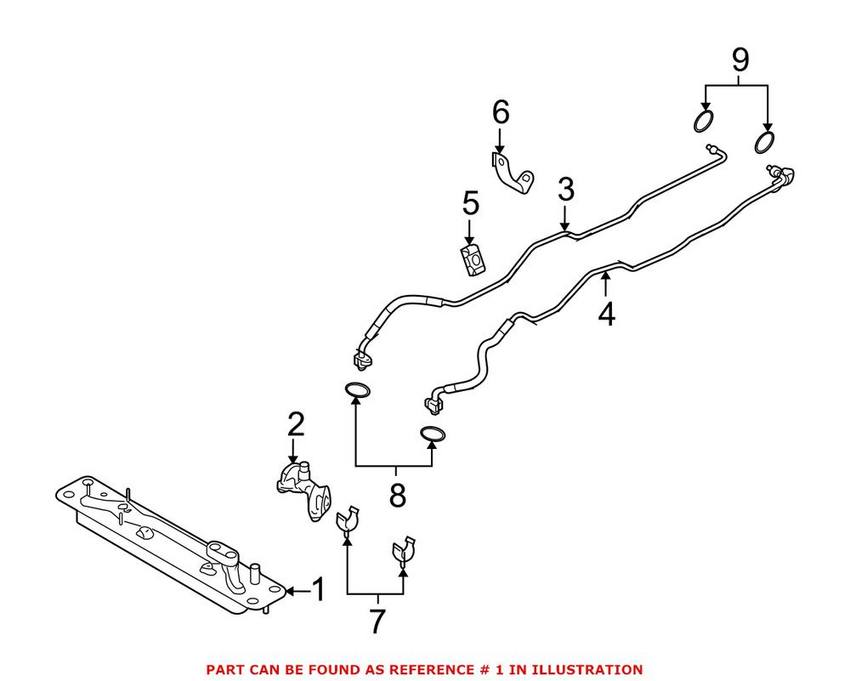 9
6
3
5
4
2
8
1
7
PART CAN BE FOUND AS REFERENCE # 1 IN ILLUSTRATION