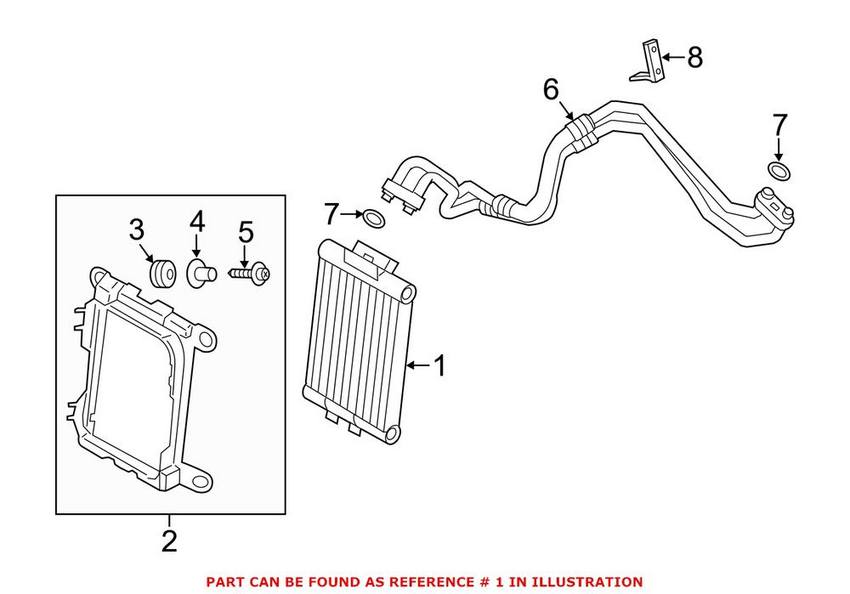 8
6
7
7
3
4
5
1
2
PART CAN BE FOUND AS REFERENCE # 1 IN ILLUSTRATION