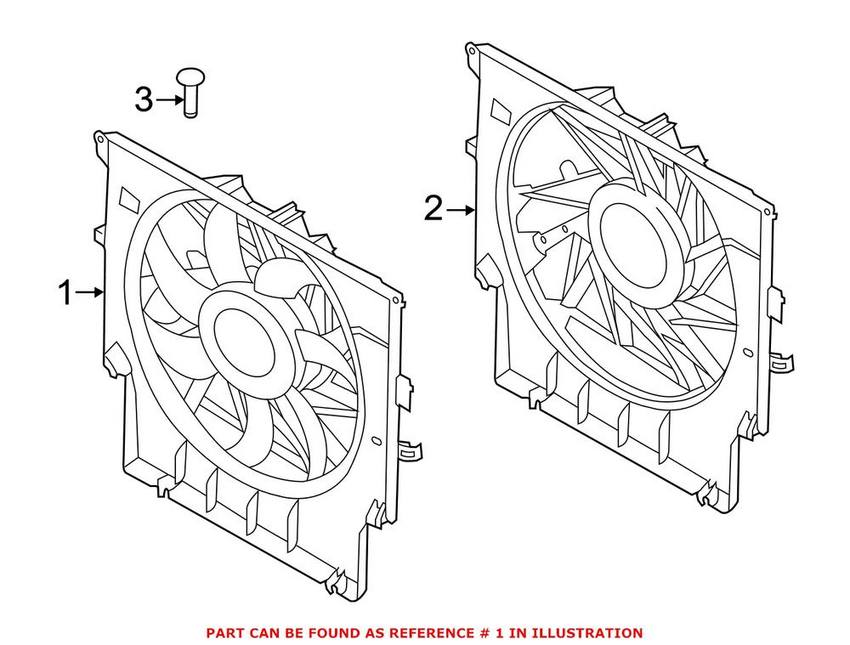 3

2

1

PART CAN BE FOUND AS REFERENCE # 1 IN ILLUSTRATION