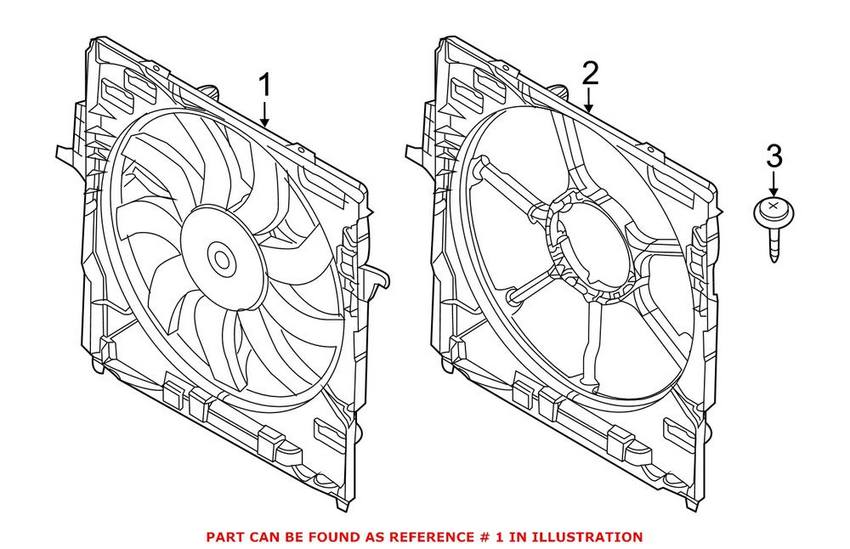 1

2

3

PART CAN BE FOUND AS REFERENCE # 1 IN ILLUSTRATION