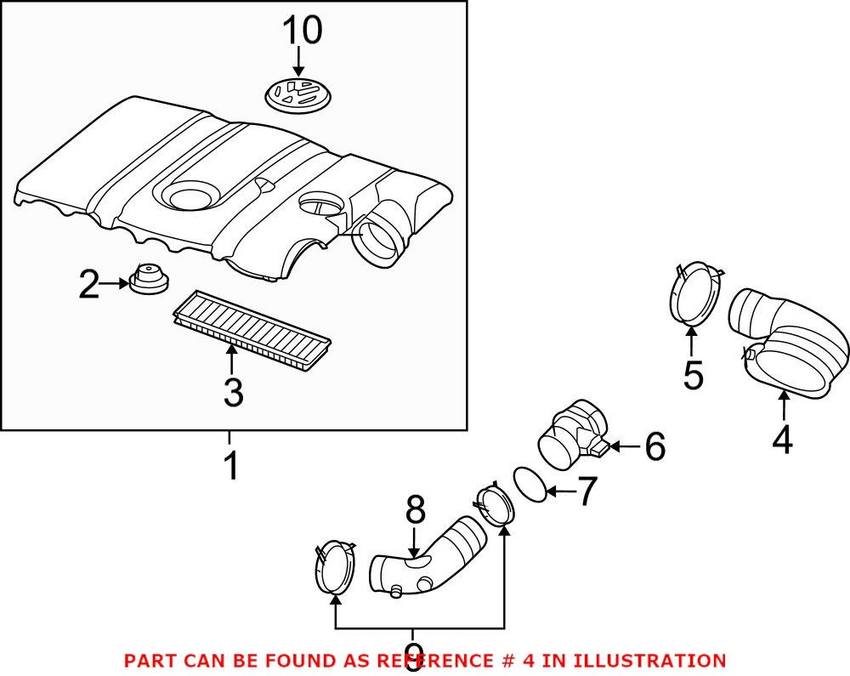 10
2
3
1
5
4
6
7
8
9
PART CAN BE FOUND AS REFERENCE # 4 IN ILLUSTRATION