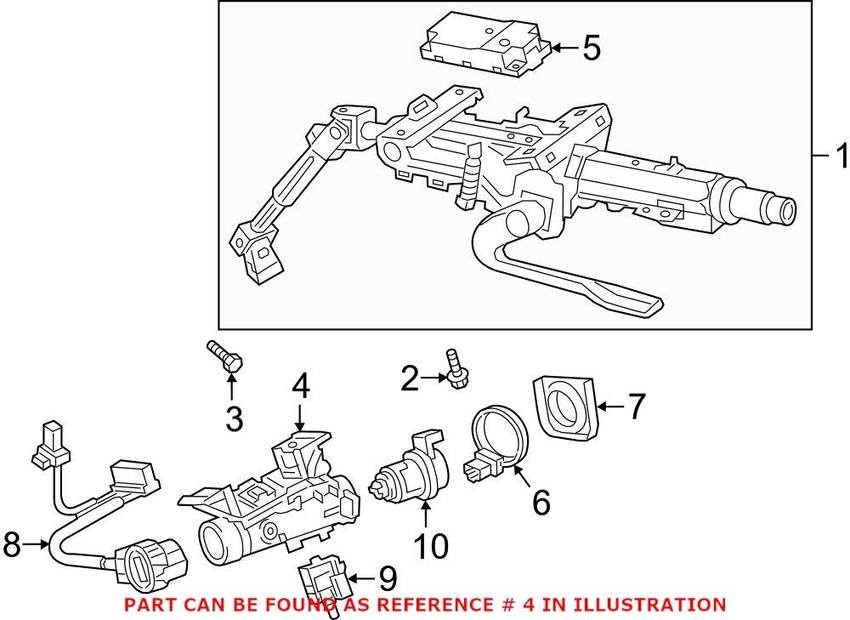 5

1

3

4

2

7

6

8

10

9

PART CAN BE FOUND AS REFERENCE # 4 IN ILLUSTRATION