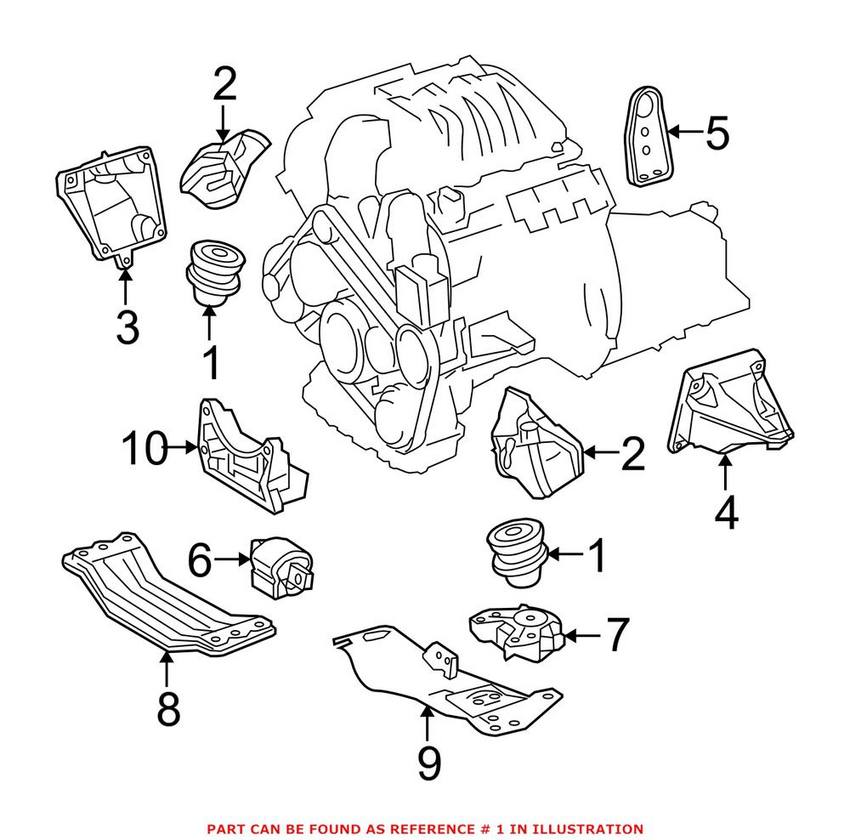 2
5
3
1
10
2
4
6
1
7
8
9
PART CAN BE FOUND AS REFERENCE # 1 IN ILLUSTRATION